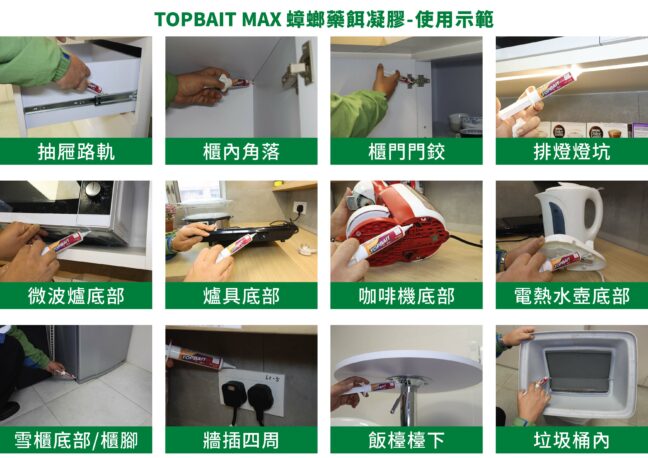 TOPBAIT MAX 蟑螂藥餌凝膠-使用示範

抽屜路軌

櫃內角落

櫃門門鉸

排燈燈坑

微波爐底部

爐具底部

咖啡機底部

電熱水壺底部

雪櫃底部/櫃腳

牆插四周

飯檯檯下

垃圾桶內